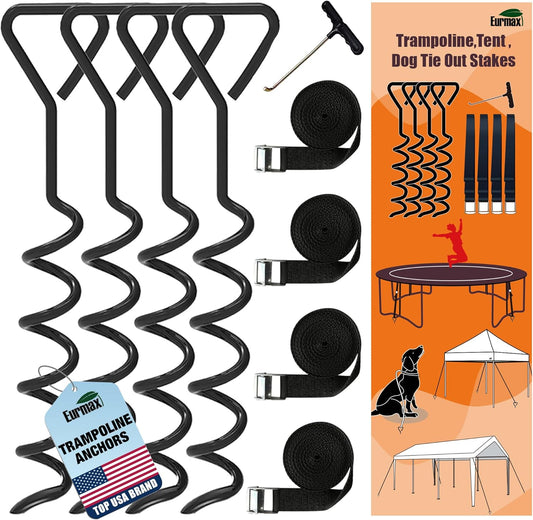 Eurmax

Trampoline,Tent , Dog Tie Out Stakes

Eurmax

TRAMPOLINE ANCHORS

TOP USA BRAND