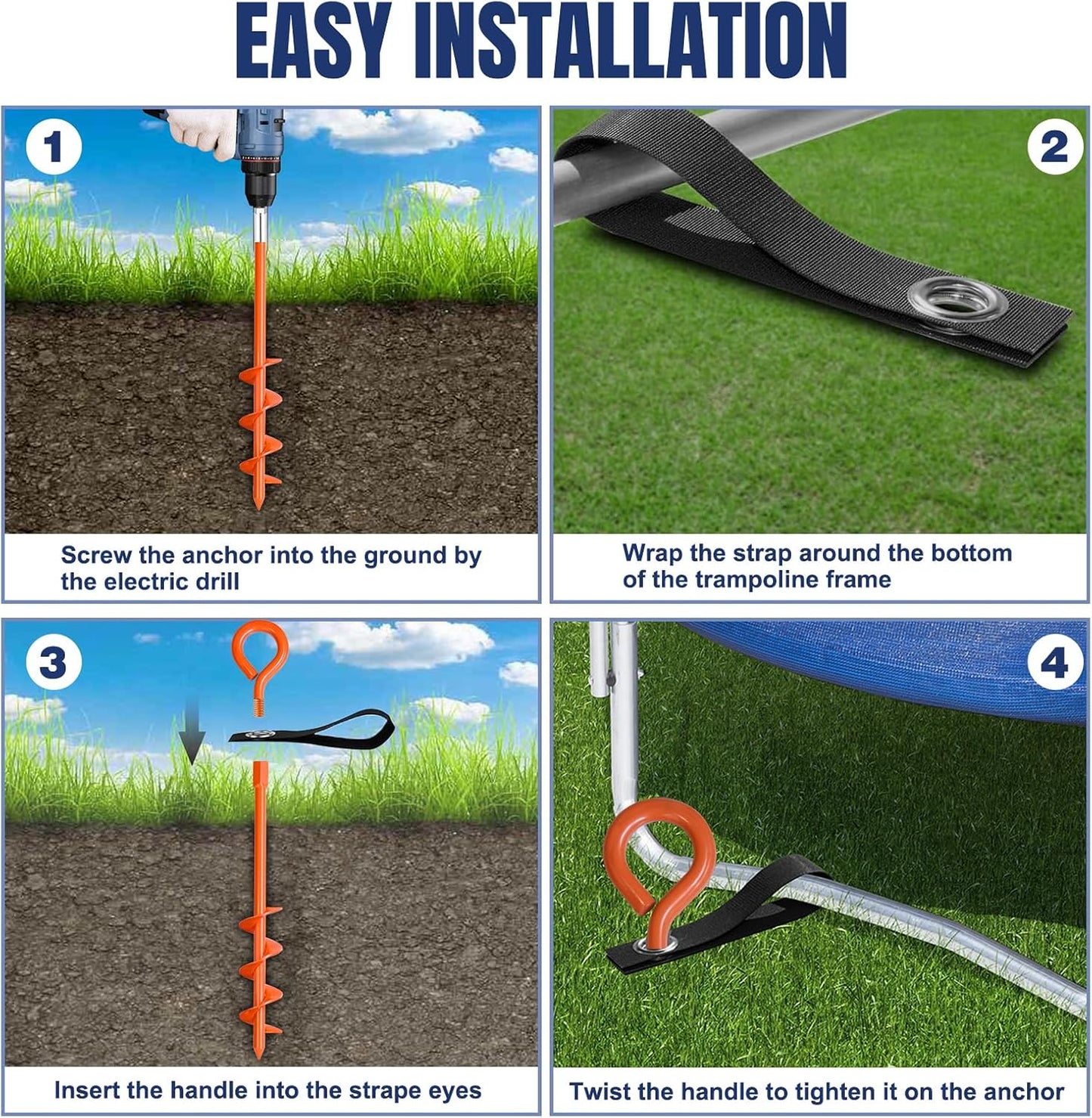 EASY INSTALLATION

1

Screw the anchor into the ground by the electric drill

2

Wrap the strap around the bottom of the trampoline frame

3

Insert the handle into the strape eyes

4

Twist the handle to tighten it on the anchor